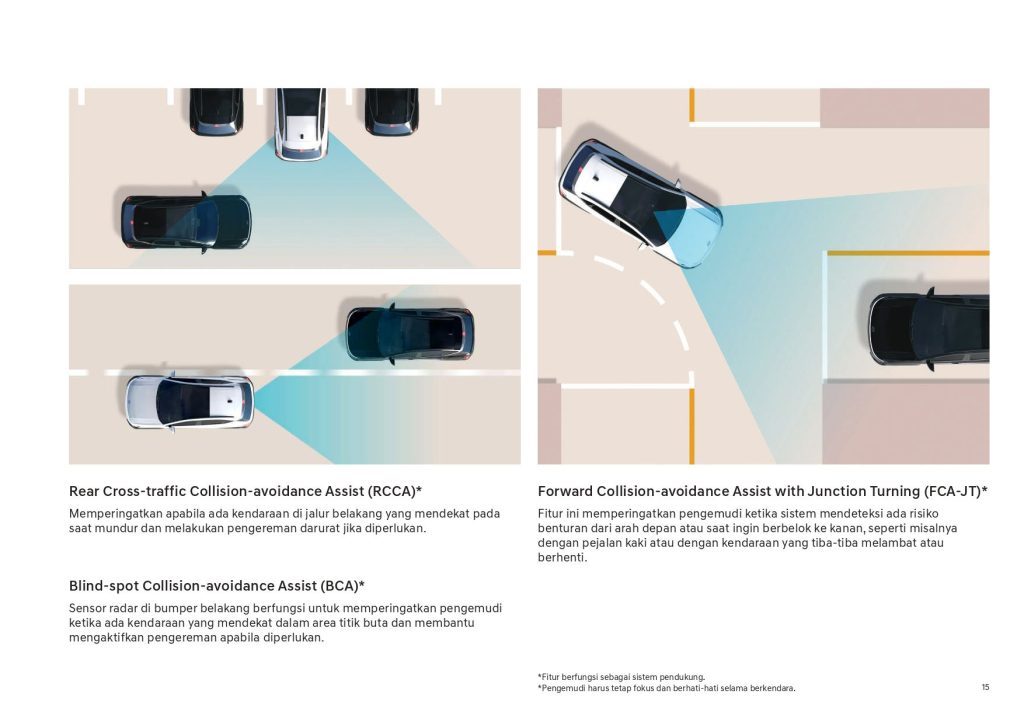 Rear Cross-traffic Collision-avoidance Assist (RCCA)*

Memperingatkan apabila ada kendaraan di jalur belakang yang mendekat pada saat mundur dan melakukan pengereman darurat jika diperlukan.

Blind-spot Collision-avoidance Assist (BCA)*

Sensor radar di bumper belakang berfungsi untuk memperingatkan pengemudi ketika ada kendaraan yang mendekat dalam area titik buta dan membantu mengaktifkan pengereman apabila diperlukan.

Forward Collision-avoidance Assist with Junction Turning (FCA-JT)*

Fitur ini memperingatkan pengemudi ketika sistem mendeteksi ada risiko benturan dari arah depan atau saat ingin berbelok ke kanan, seperti misalnya dengan pejalan kaki atau dengan kendaraan yang tiba-tiba melambat atau berhenti.

*Fitur berfungsi sebagai sistem pendukung.
*Pengemudi harus tetap fokus dan berhati-hati selama berkendara.

15